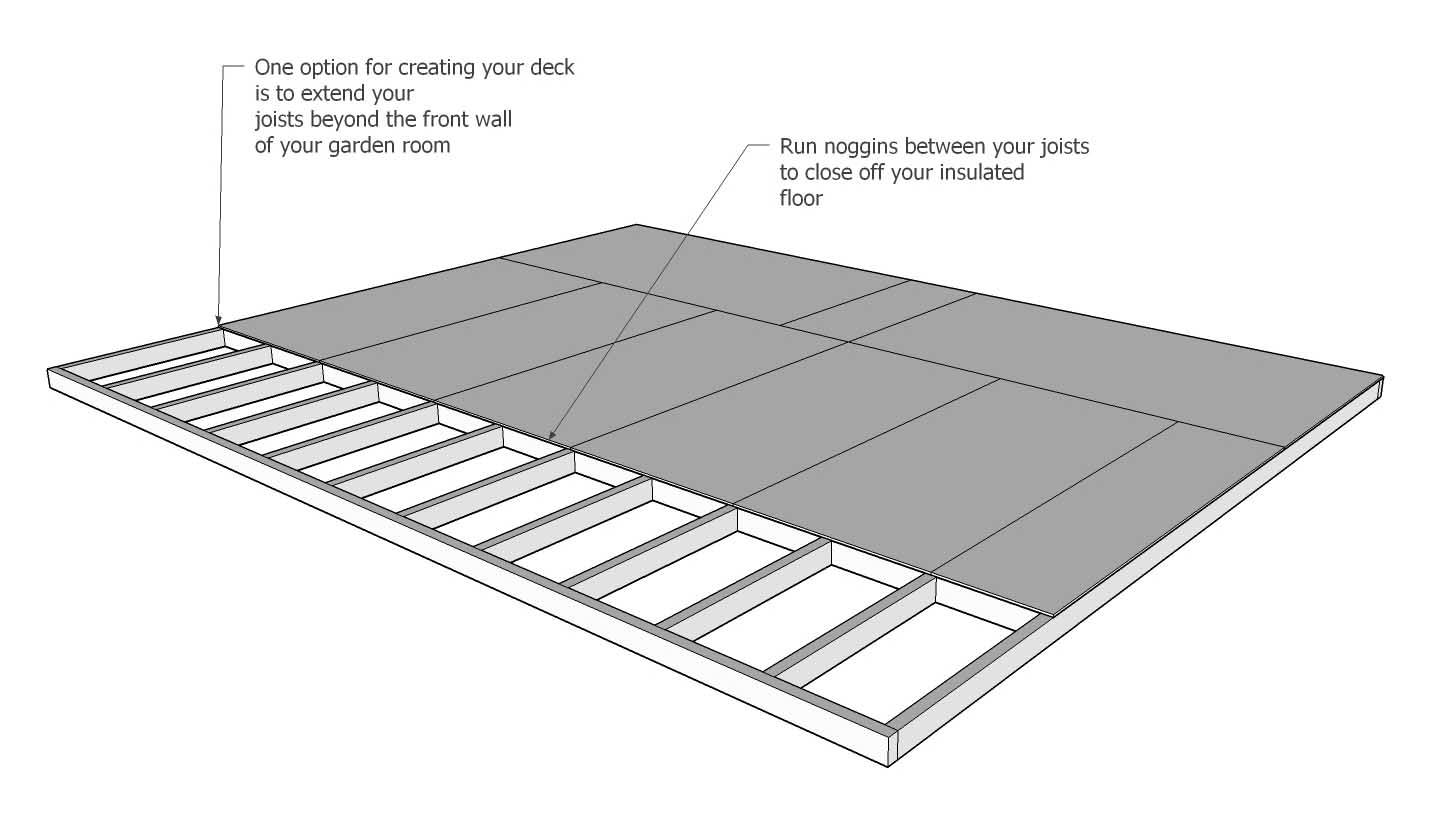 One option for creating your deck is to extend your joists beyond the front wall of your garden room

Run noggins between your joists to close off your insulated floor