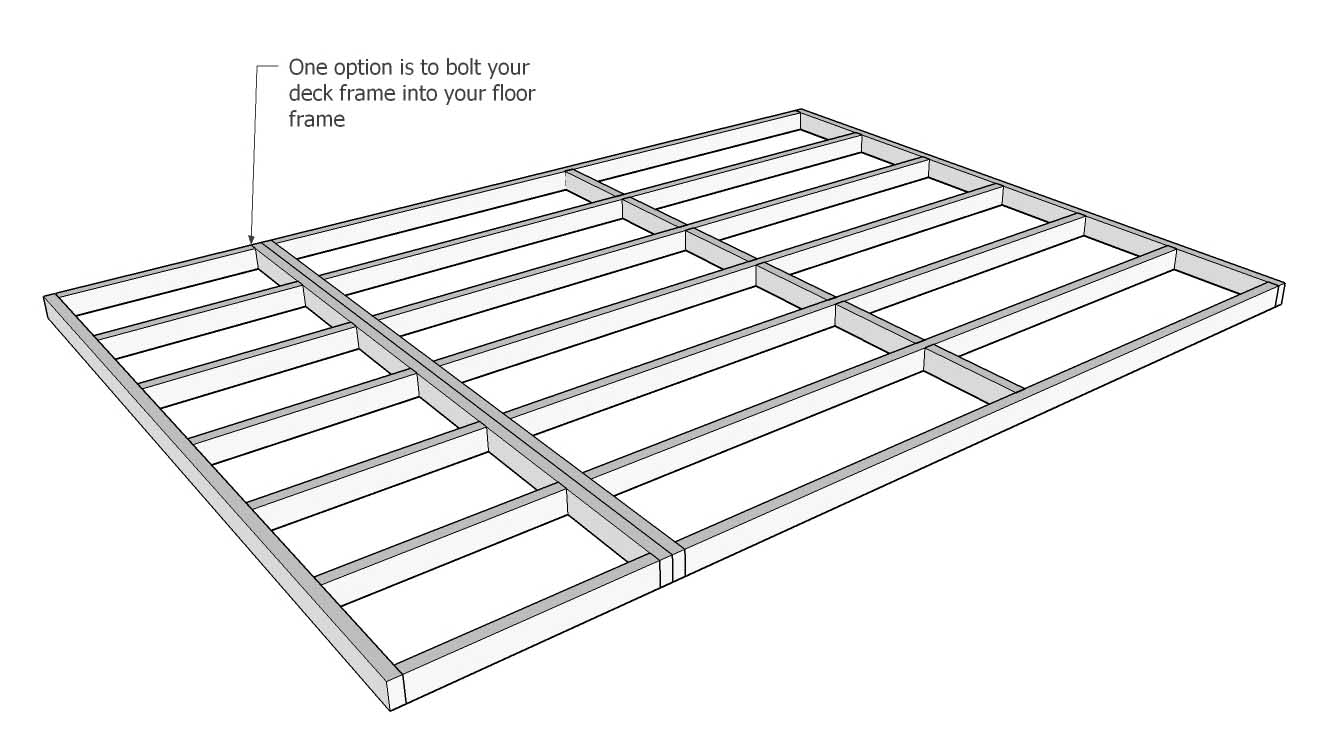 One option is to bolt your deck frame into your floor frame